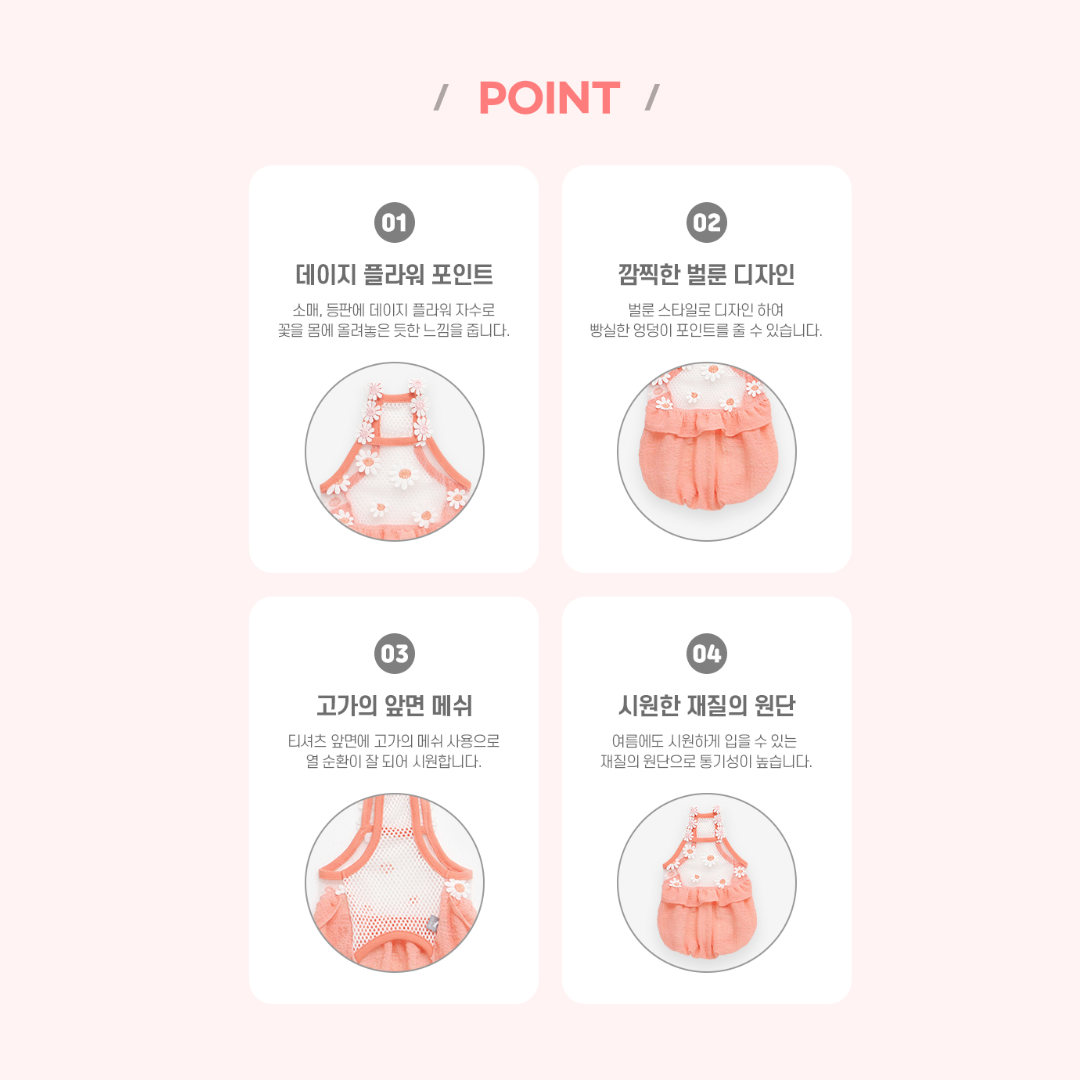 / POINT /

01

데이지 플라워 포인트

소매, 등판에 데이지 플라워 자수로
꽃을 몸에 올려놓은 듯한 느낌을 줍니다.

02

깜찍한 벌룬 디자인

벌룬 스타일로 디자인 하여
빵실한 엉덩이 포인트를 줄 수 있습니다.

03

고가의 앞면 메쉬

티셔츠 앞면에 고가의 메쉬 사용으로
열 순환이 잘 되어 시원합니다.

04

시원한 재질의 원단

여름에도 시원하게 입을 수 있는
재질의 원단으로 통기성이 높습니다.