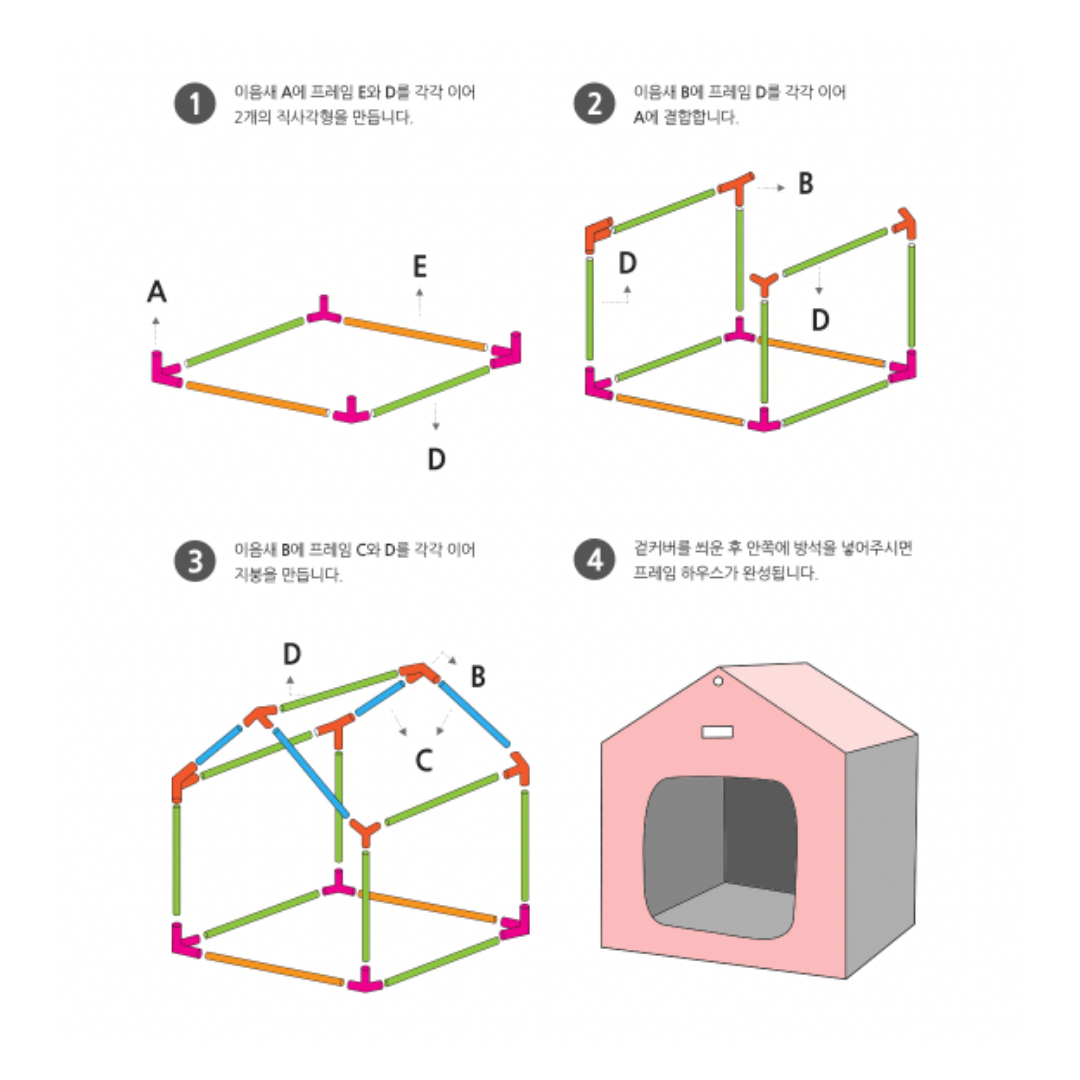 1 이음새 A에 프레임 E와 D를 각각 이어 2개의 직사각형을 만듭니다.

A

E

D

2 이음새 B에 프레임 D를 각각 이어 A에 결합합니다.

B

D

D

3 이음새 B에 프레임 C와 D를 각각 이어 지붕을 만듭니다.

D

B

C

4 겉커버를 씌운 후 안쪽에 방석을 넣어주시면 프레임 하우스가 완성됩니다.