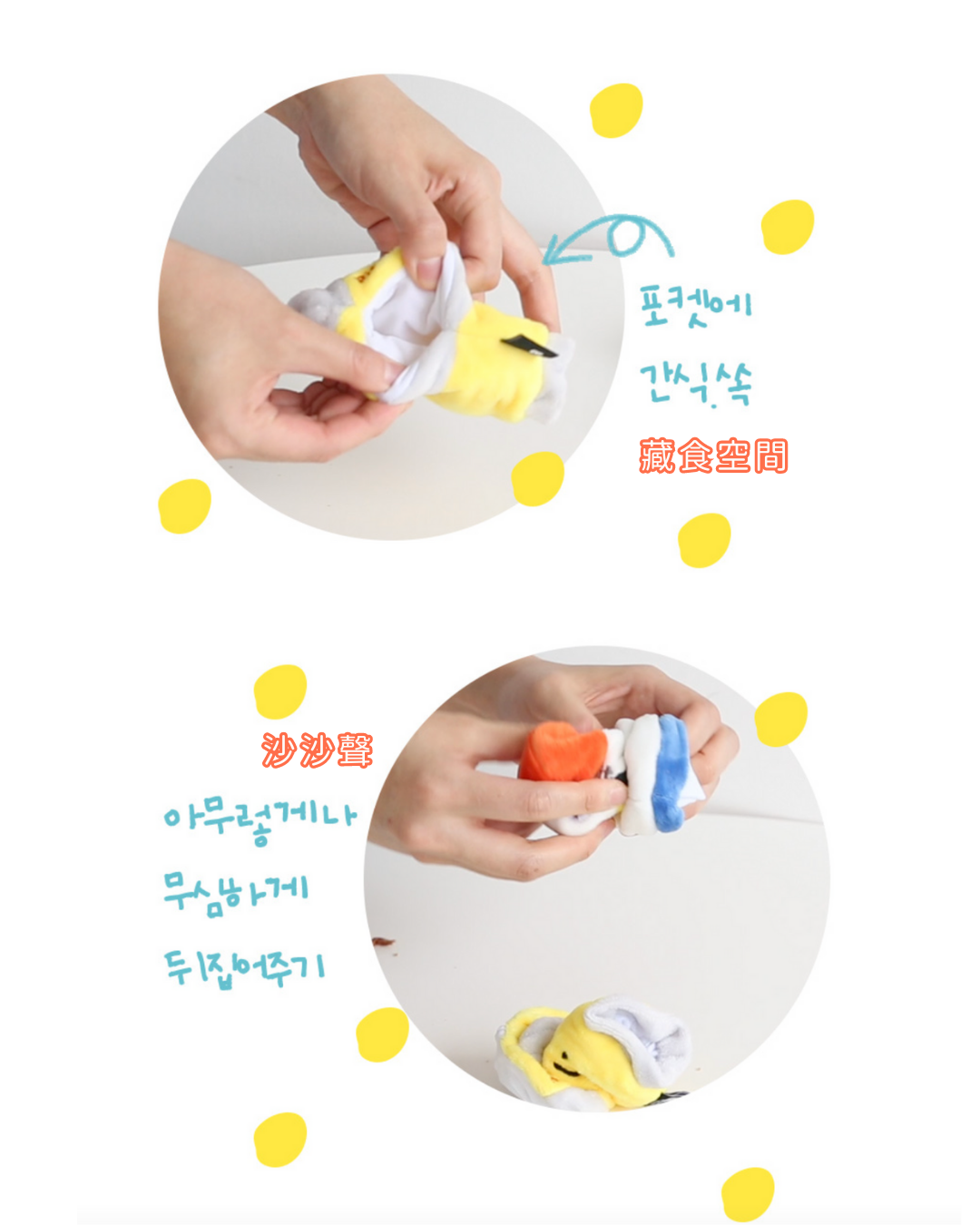 포켓에
간식쏙
藏食空間

沙沙聲
아무렇게나
무심하게
뒤집어주기